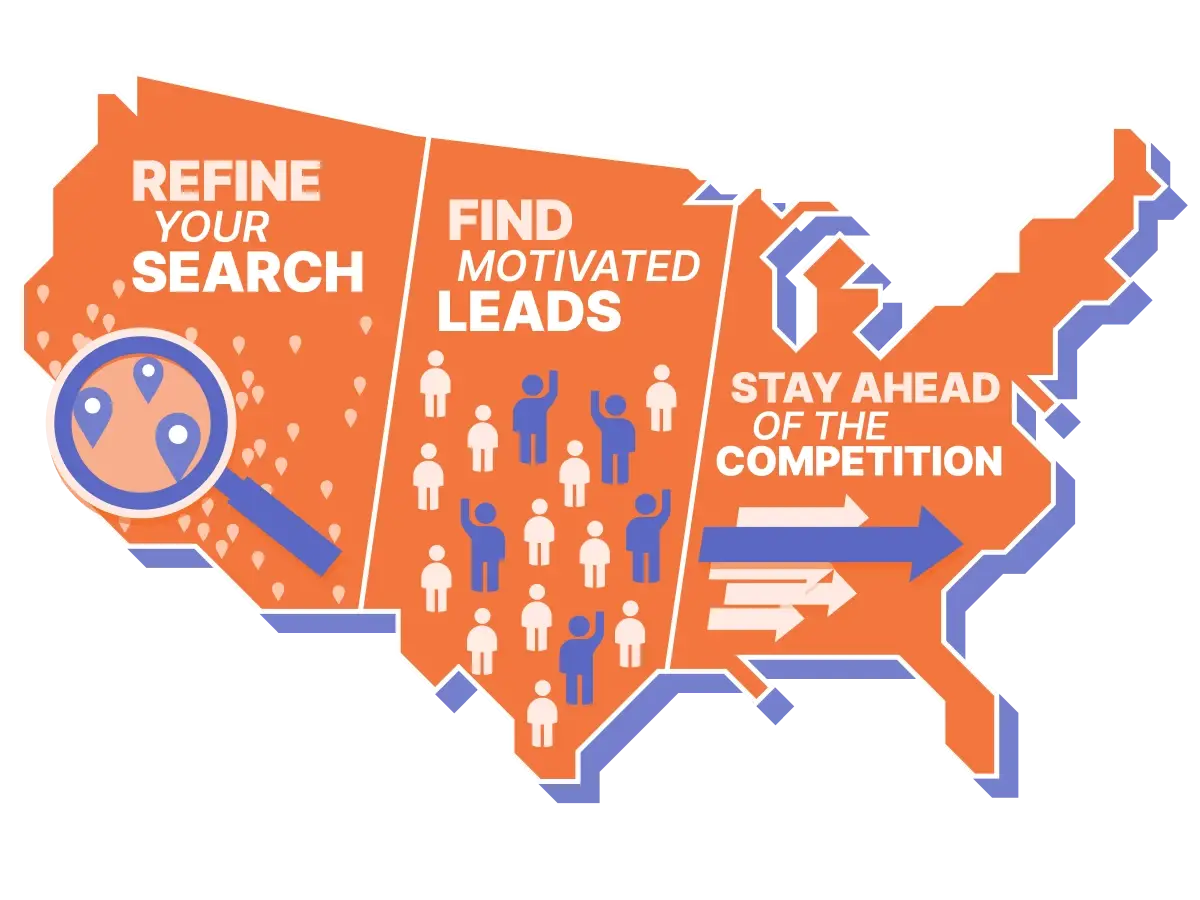 REFINE YOUR SEARCH

FIND MOTIVATED LEADS

STAY AHEAD OF THE COMPETITION