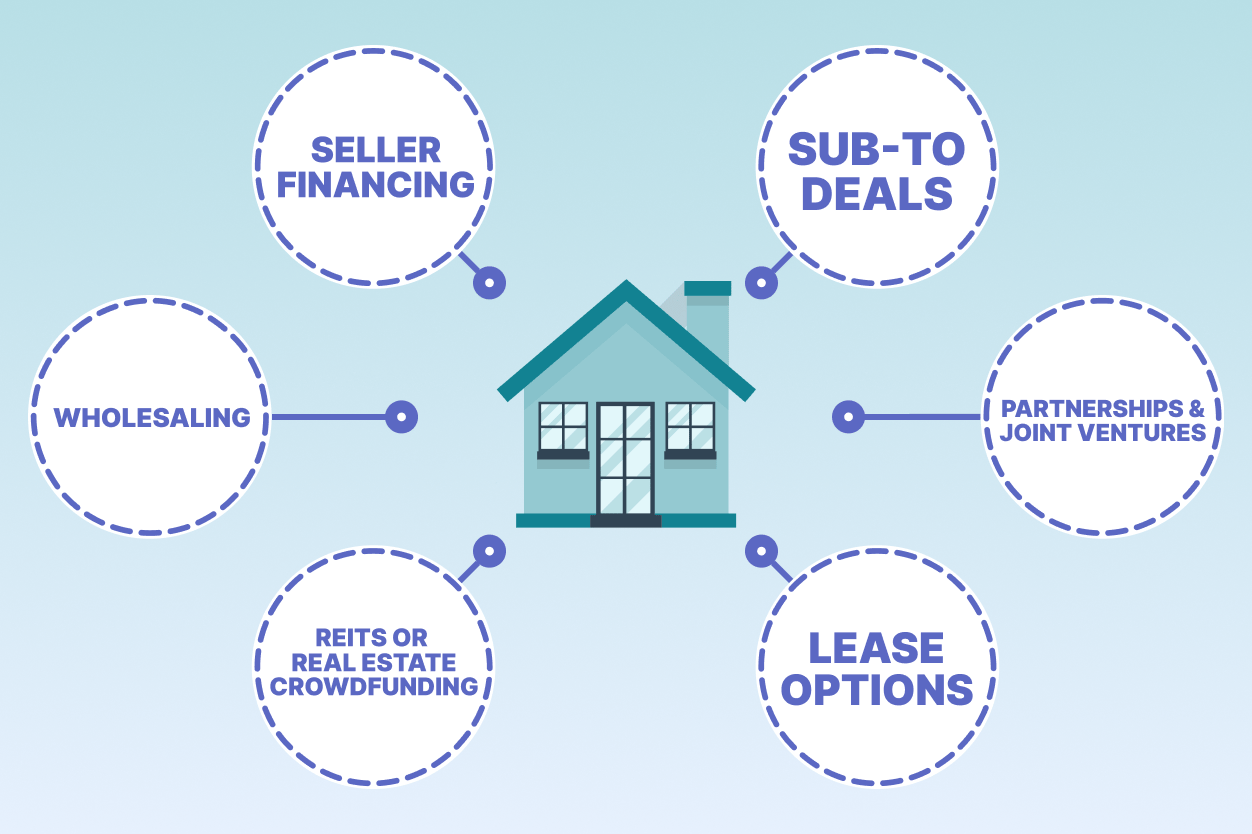 SELLER FINANCING

SUB-TO DEALS

WHOLESALING

PARTNERSHIPS & JOINT VENTURES

REITS OR REAL ESTATE CROWDFUNDING

LEASE OPTIONS